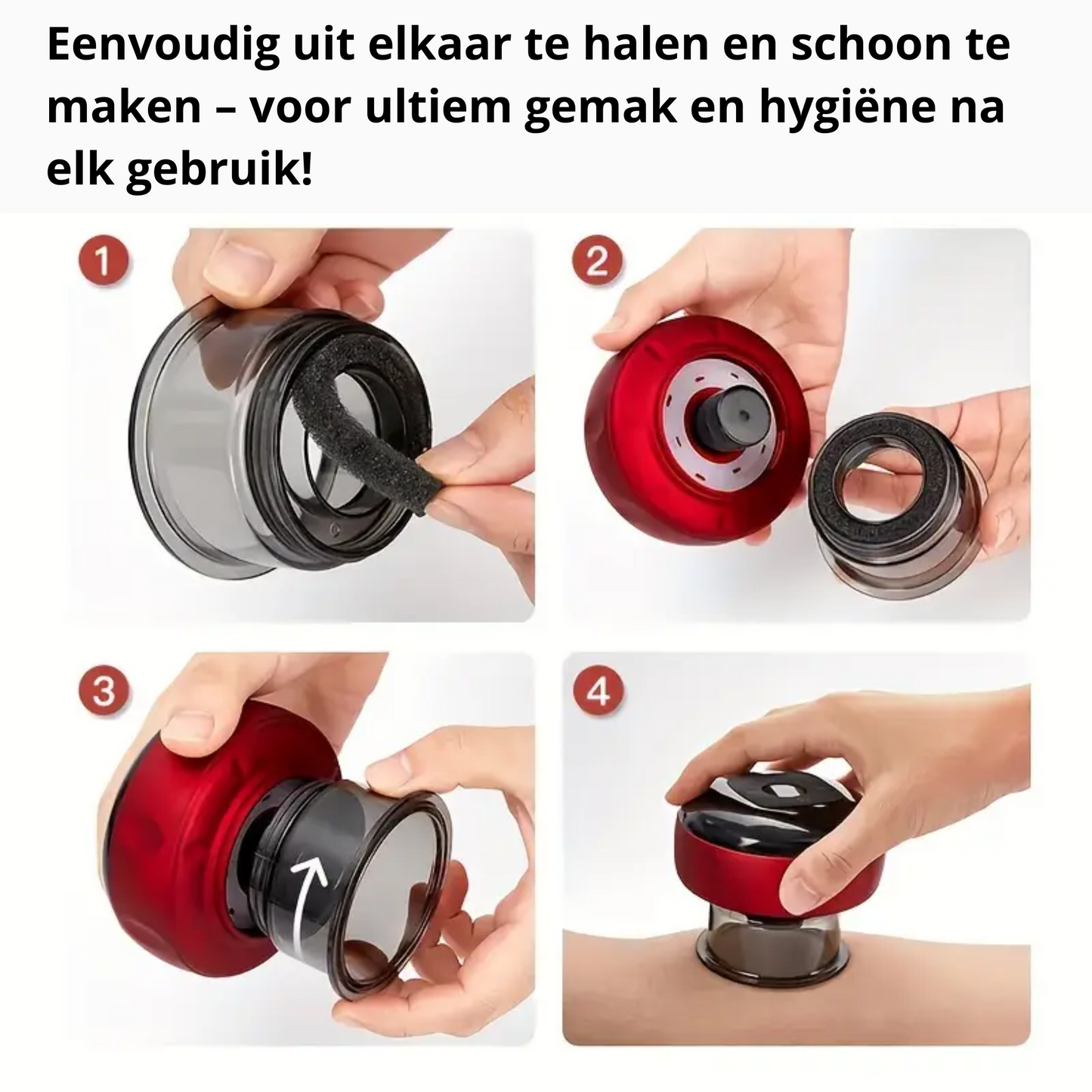 Eenvoudig uit elkaar te halen en schoon te maken – voor ultiem gemak en hygiëne na elk gebruik!

1

2

3

4